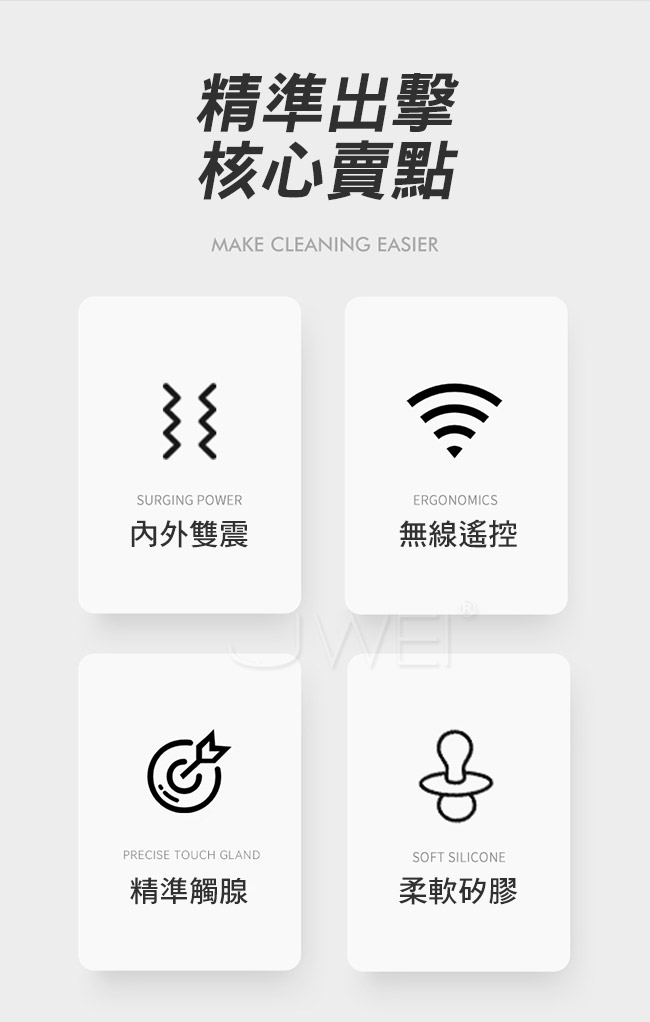 精準出擊
核心賣點

MAKE CLEANING EASIER

SURGING POWER
內外雙震

ERGONOMICS
無線遙控

PRECISE TOUCH GLAND
精準觸腺

SOFT SILICONE
柔軟矽膠

JWEI